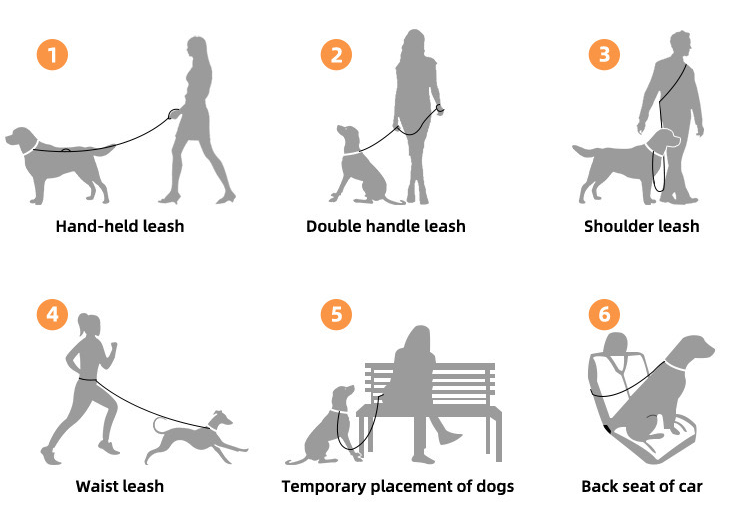 1
Hand-held leash

2
Double handle leash

3
Shoulder leash

4
Waist leash

5
Temporary placement of dogs

6
Back seat of car